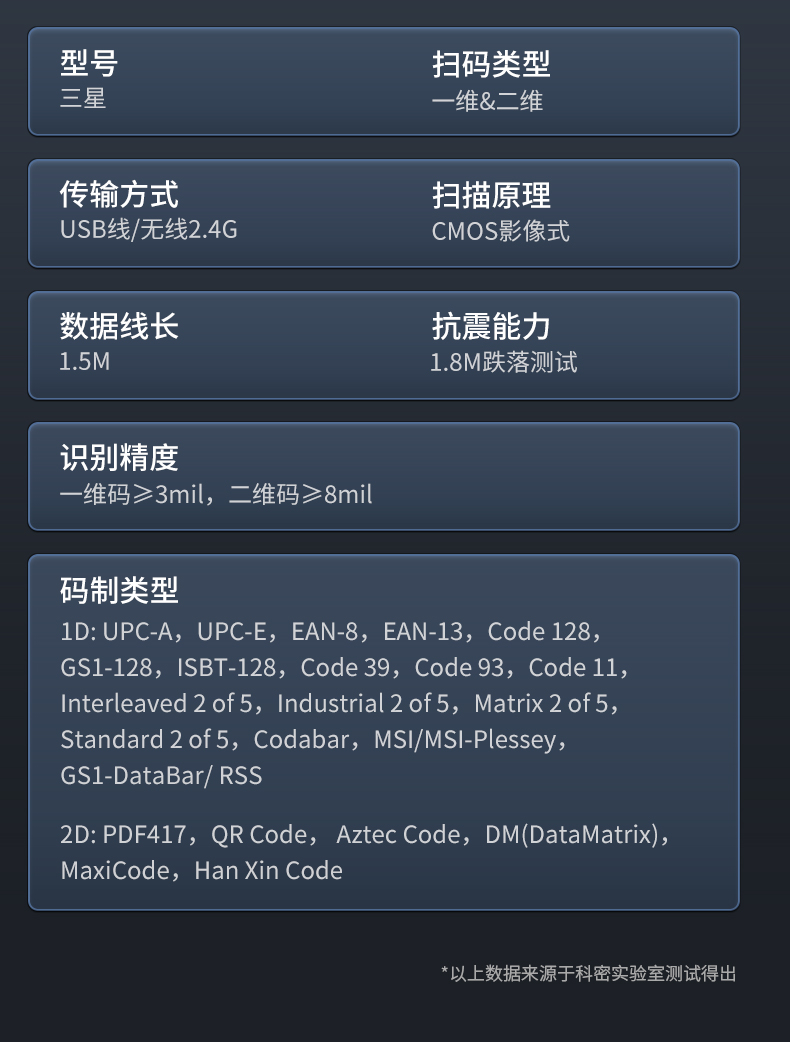 型号
三星

扫码类型
一维&二维

传输方式
USB线/无线2.4G

扫描原理
CMOS影像式

数据线长
1.5M

抗震能力
1.8M跌落测试

识别精度
一维码≥3mil，二维码≥8mil

码制类型
1D: UPC-A，UPC-E，EAN-8，EAN-13，Code 128，GS1-128，ISBT-128，Code 39，Code 93，Code 11，Interleaved 2 of 5，Industrial 2 of 5，Matrix 2 of 5，Standard 2 of 5，Codabar，MSI/MSI-Plessey，GS1-DataBar/ RSS

2D: PDF417，QR Code， Aztec Code，DM(DataMatrix)，MaxiCode，Han Xin Code

*以上数据来源于科密实验室测试得出